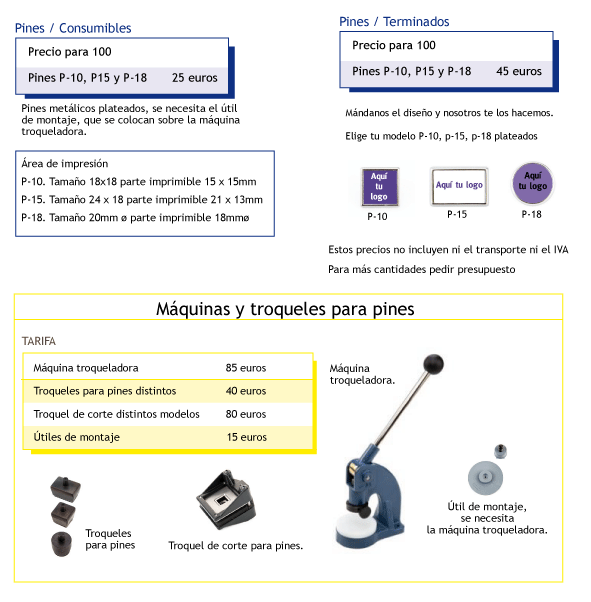 Pines / Consumibles

| Precio para 100 | |
|---|---|
| Pines P-10, P15 y P-18 | 25 euros |

Pines metálicos plateados, se necesita el útil de montaje, que se colocan sobre la máquina troqueladora.

Área de impresión
P-10. Tamaño 18x18 parte imprimible 15 x 15mm
P-15. Tamaño 24 x 18 parte imprimible 21 x 13mm
P-18. Tamaño 20mm ø parte imprimible 18mmø

Pines / Terminados

| Precio para 100 | |
|---|---|
| Pines P-10, P15 y P-18 | 45 euros |

Mándanos el diseño y nosotros te los hacemos.

Elige tu modelo P-10, p-15, p-18 plateados

Aquí tu logo
P-10
Aquí tu logo
P-15
Aquí tu logo
P-18

Estos precios no incluyen ni el transporte ni el IVA
Para más cantidades pedir presupuesto

Máquinas y troqueles para pines

TARIFA

| Máquina troqueladora | 85 euros |
|---|---|
| Troqueles para pines distintos | 40 euros |
| Troquel de corte distintos modelos | 80 euros |
| Útiles de montaje | 15 euros |

Máquina troqueladora.

Troqueles para pines

Troquel de corte para pines.

Útil de montaje, se necesita la máquina troqueladora.